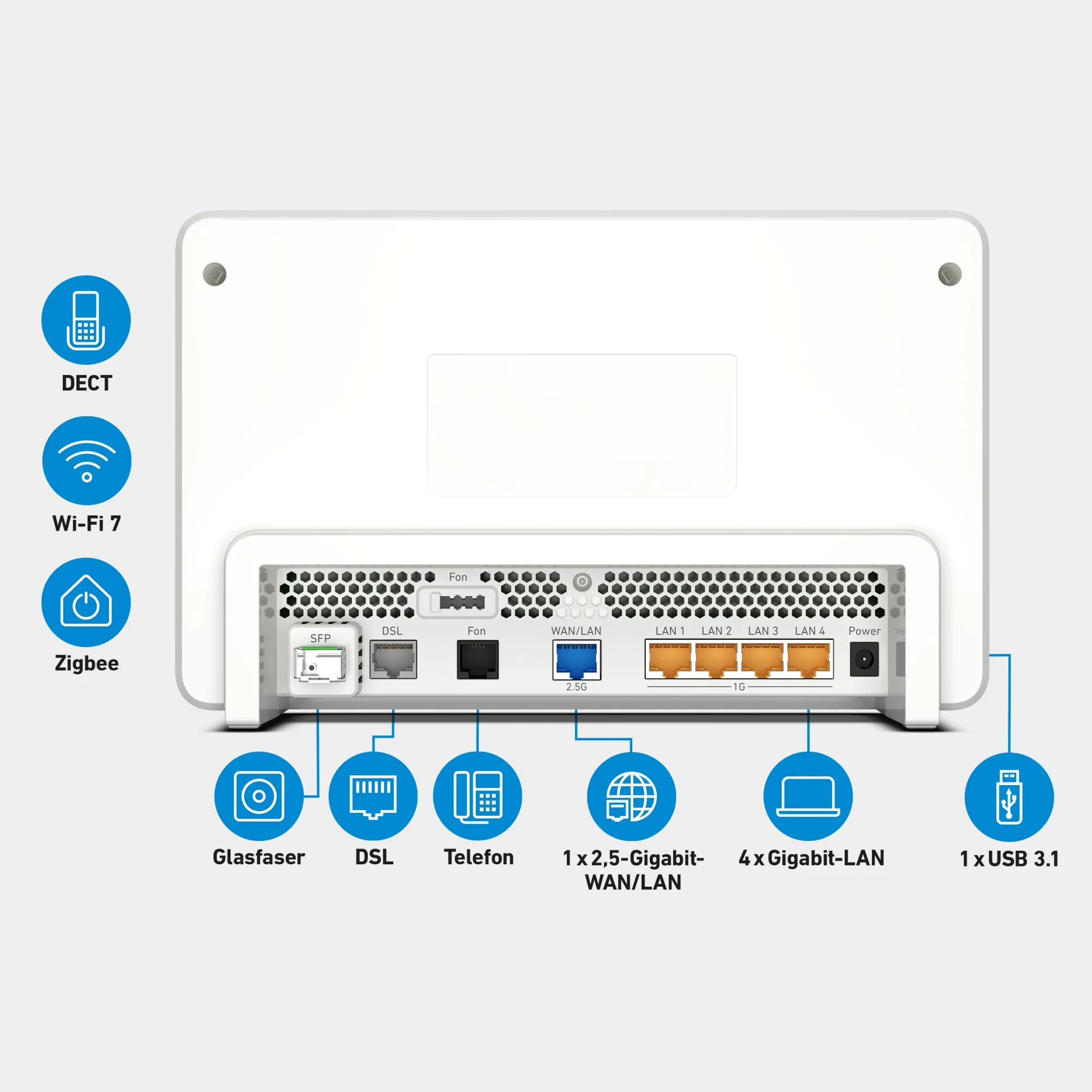 DECT

Wi-Fi 7

Zigbee

Fon

SFP

DSL

Fon

WAN/LAN

2.5G

LAN 1 LAN 2 LAN 3 LAN 4

1G

Power

Glasfaser

DSL

Telefon

1 x 2,5-Gigabit-WAN/LAN

4 x Gigabit-LAN

1 x USB 3.1