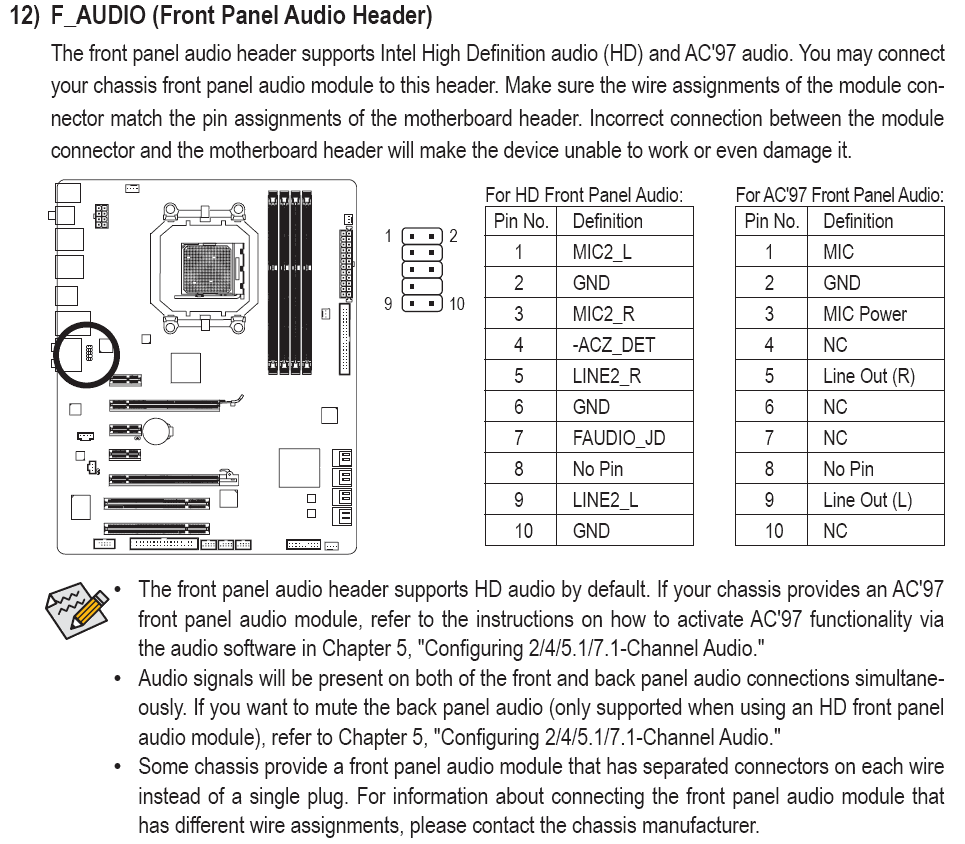 12) F_AUDIO (Front Panel Audio Header)

The front panel audio header supports Intel High Definition audio (HD) and AC'97 audio. You may connect your chassis front panel audio module to this header. Make sure the wire assignments of the module connector match the pin assignments of the motherboard header. Incorrect connection between the module connector and the motherboard header will make the device unable to work or even damage it.

1 2
9 10

For HD Front Panel Audio:

| Pin No. | Definition |
|---|---|
| 1 | MIC2_L |
| 2 | GND |
| 3 | MIC2_R |
| 4 | -ACZ_DET |
| 5 | LINE2_R |
| 6 | GND |
| 7 | FAUDIO_JD |
| 8 | No Pin |
| 9 | LINE2_L |
| 10 | GND |

For AC'97 Front Panel Audio:

| Pin No. | Definition |
|---|---|
| 1 | MIC |
| 2 | GND |
| 3 | MIC Power |
| 4 | NC |
| 5 | Line Out (R) |
| 6 | NC |
| 7 | NC |
| 8 | No Pin |
| 9 | Line Out (L) |
| 10 | NC |

• The front panel audio header supports HD audio by default. If your chassis provides an AC'97 front panel audio module, refer to the instructions on how to activate AC'97 functionality via the audio software in Chapter 5, "Configuring 2/4/5.1/7.1-Channel Audio."
• Audio signals will be present on both of the front and back panel audio connections simultaneously. If you want to mute the back panel audio (only supported when using an HD front panel audio module), refer to Chapter 5, "Configuring 2/4/5.1/7.1-Channel Audio."
• Some chassis provide a front panel audio module that has separated connectors on each wire instead of a single plug. For information about connecting the front panel audio module that has different wire assignments, please contact the chassis manufacturer.