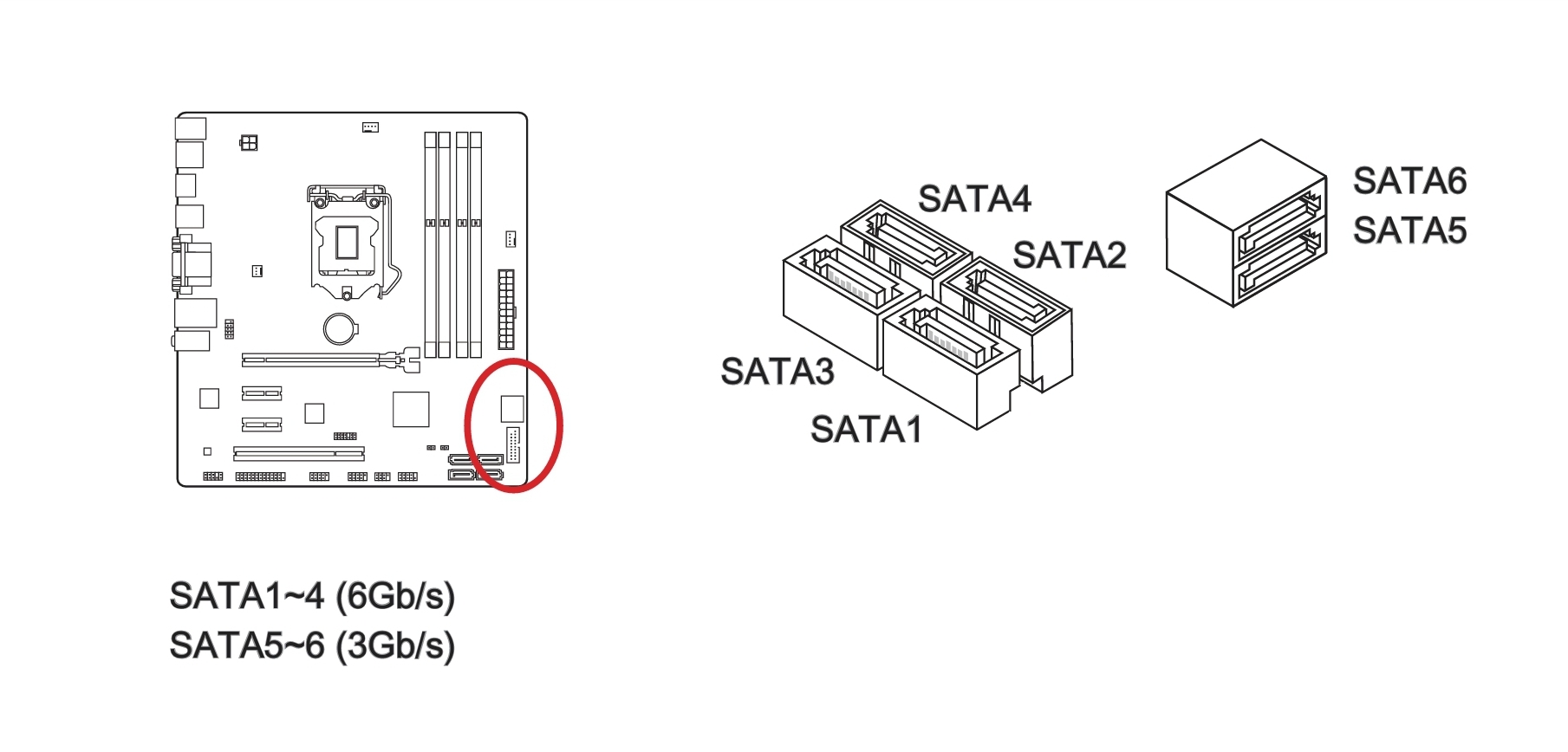 SATA4
SATA2
SATA3
SATA1
SATA6
SATA5

SATA1~4 (6Gb/s)
SATA5~6 (3Gb/s)