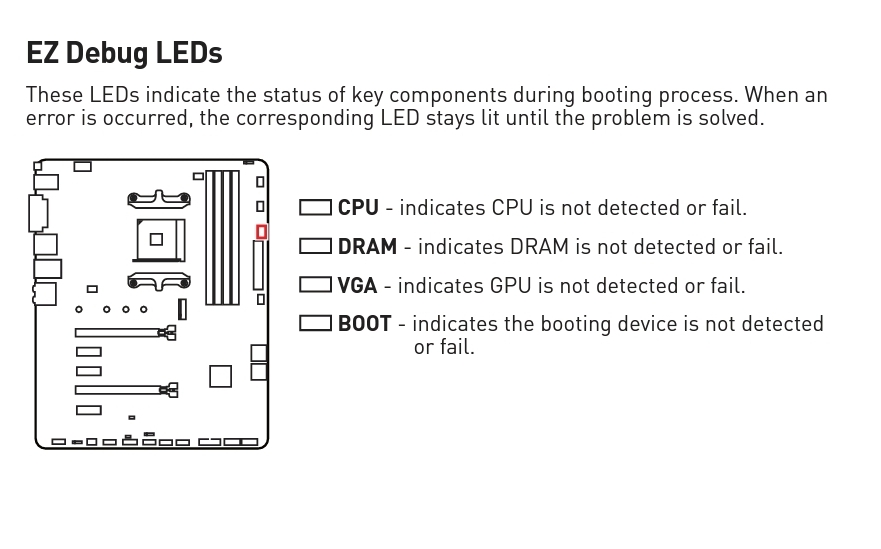 EZ Debug LEDs

These LEDs indicate the status of key components during booting process. When an error is occurred, the corresponding LED stays lit until the problem is solved.

CPU - indicates CPU is not detected or fail.

DRAM - indicates DRAM is not detected or fail.

VGA - indicates GPU is not detected or fail.

BOOT - indicates the booting device is not detected or fail.